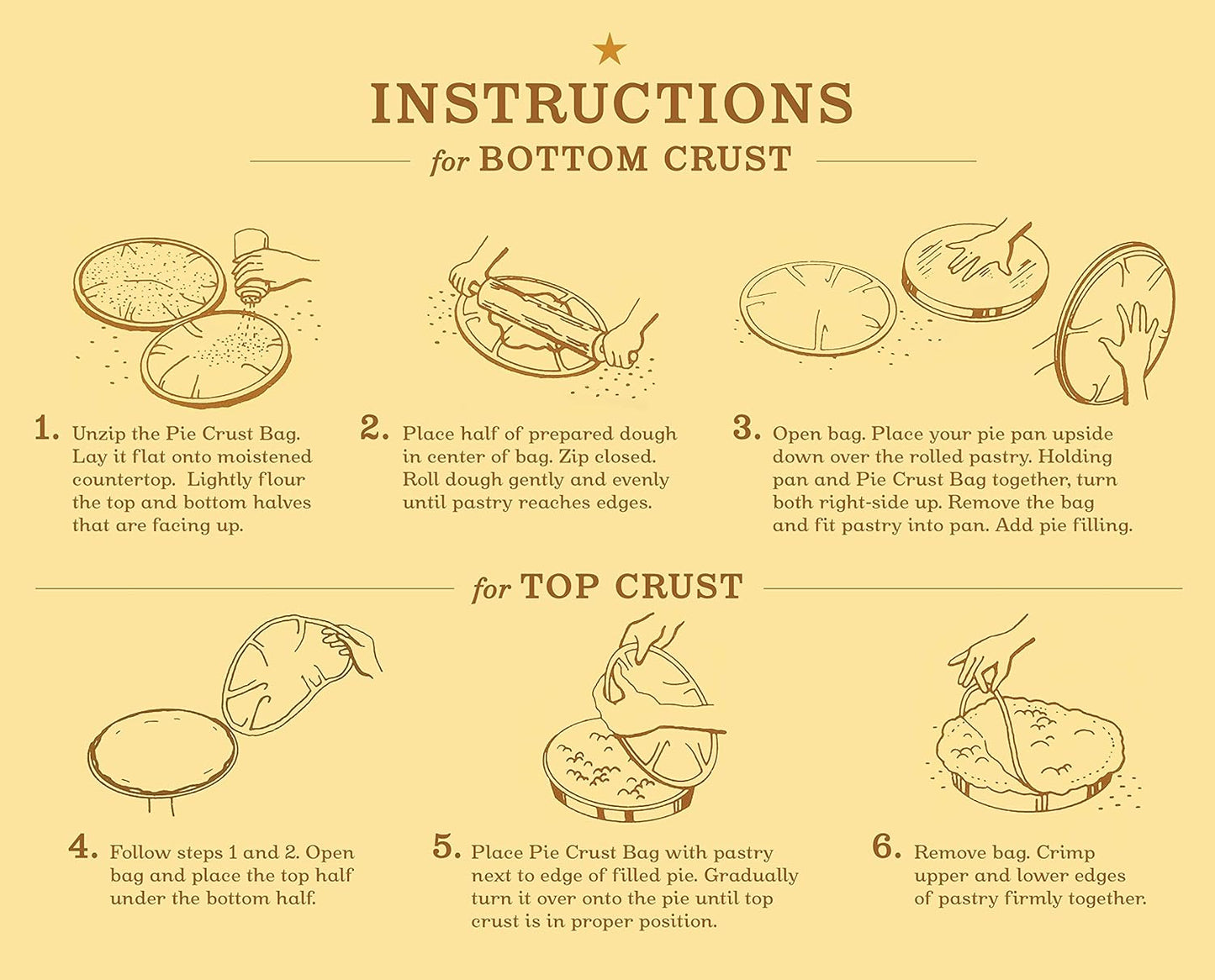 INSTRUCTIONS

for BOTTOM CRUST

1. Unzip the Pie Crust Bag. Lay it flat onto moistened countertop. Lightly flour the top and bottom halves that are facing up.

2. Place half of prepared dough in center of bag. Zip closed. Roll dough gently and evenly until pastry reaches edges.

3. Open bag. Place your pie pan upside down over the rolled pastry. Holding pan and Pie Crust Bag together, turn both right-side up. Remove the bag and fit pastry into pan. Add pie filling.

for TOP CRUST

4. Follow steps 1 and 2. Open bag and place the top half under the bottom half.

5. Place Pie Crust Bag with pastry next to edge of filled pie. Gradually turn it over onto the pie until top crust is in proper position.

6. Remove bag. Crimp upper and lower edges of pastry firmly together.