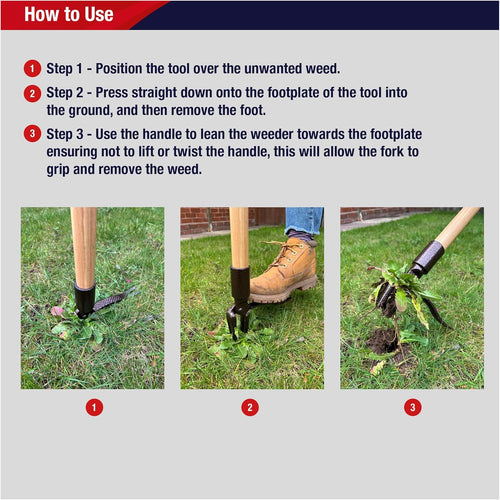 How to Use

1 Step 1 - Position the tool over the unwanted weed.

2 Step 2 - Press straight down onto the footplate of the tool into the ground, and then remove the foot.

3 Step 3 - Use the handle to lean the weeder towards the footplate ensuring not to lift or twist the handle, this will allow the fork to grip and remove the weed.

1

2

3