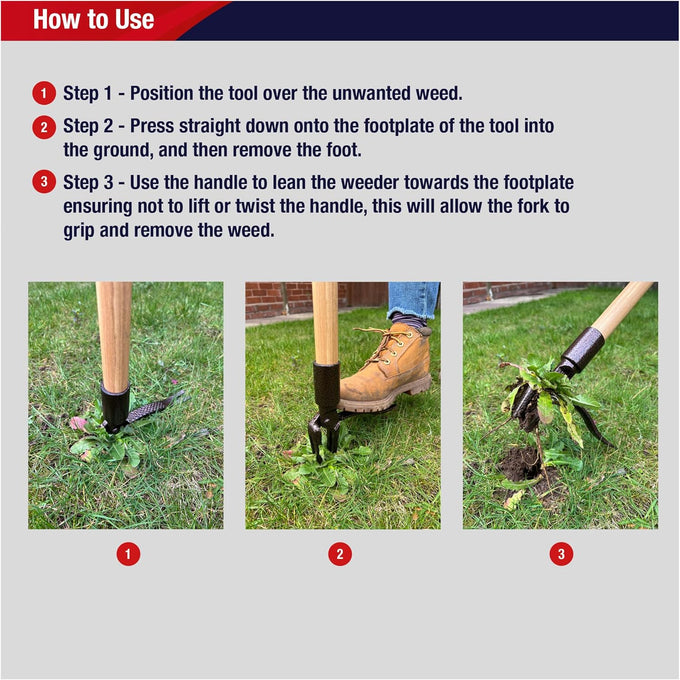 How to Use

1 Step 1 - Position the tool over the unwanted weed.

2 Step 2 - Press straight down onto the footplate of the tool into the ground, and then remove the foot.

3 Step 3 - Use the handle to lean the weeder towards the footplate ensuring not to lift or twist the handle, this will allow the fork to grip and remove the weed.

1

2

3